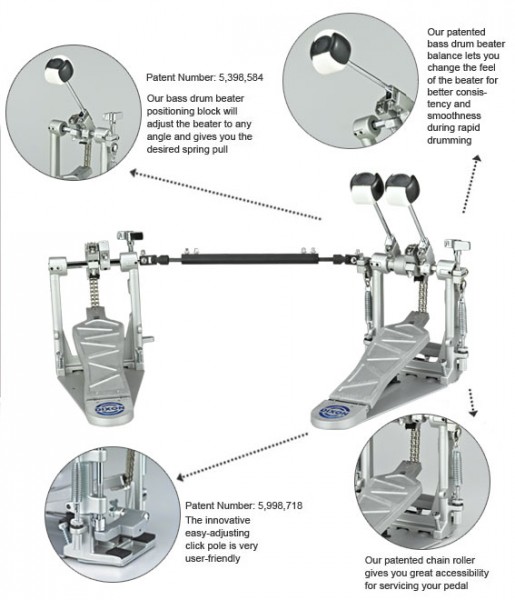 Patent Number: 5,398,584

Our bass drum beater positioning block will adjust the beater to any angle and gives you the desired spring pull

Our patented bass drum beater balance lets you change the feel of the beater for better consistency and smoothness during rapid drumming

DIXON

DIXON

Patent Number: 5,998,718
The innovative easy-adjusting click pole is very user-friendly

Our patented chain roller gives you great accessibility for servicing your pedal